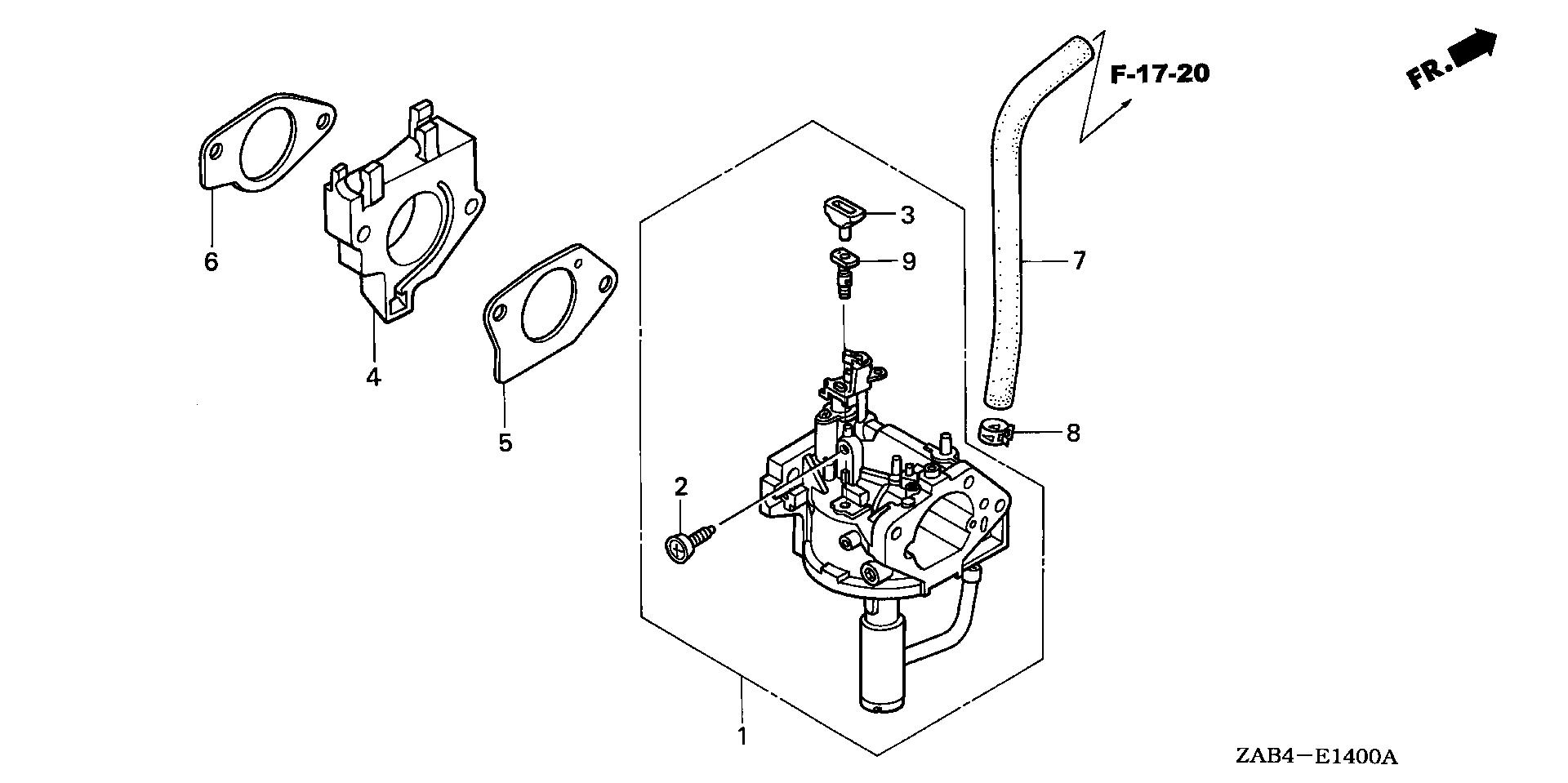 F-17-20

FR.

6

4

5

3

9

7

8

2

1

ZAB4—E1400A